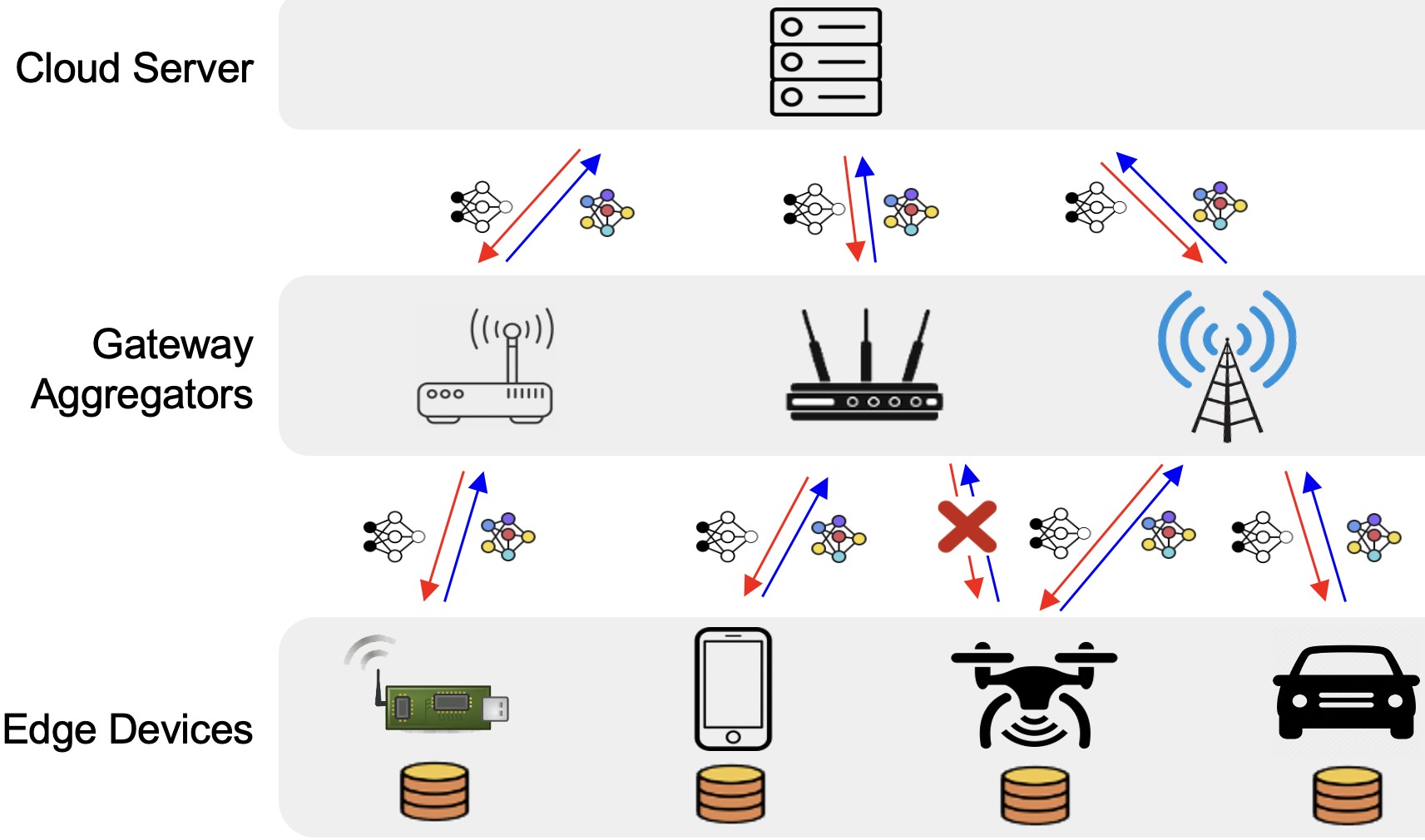 Cloud Server

Gateway Aggregators

Edge Devices